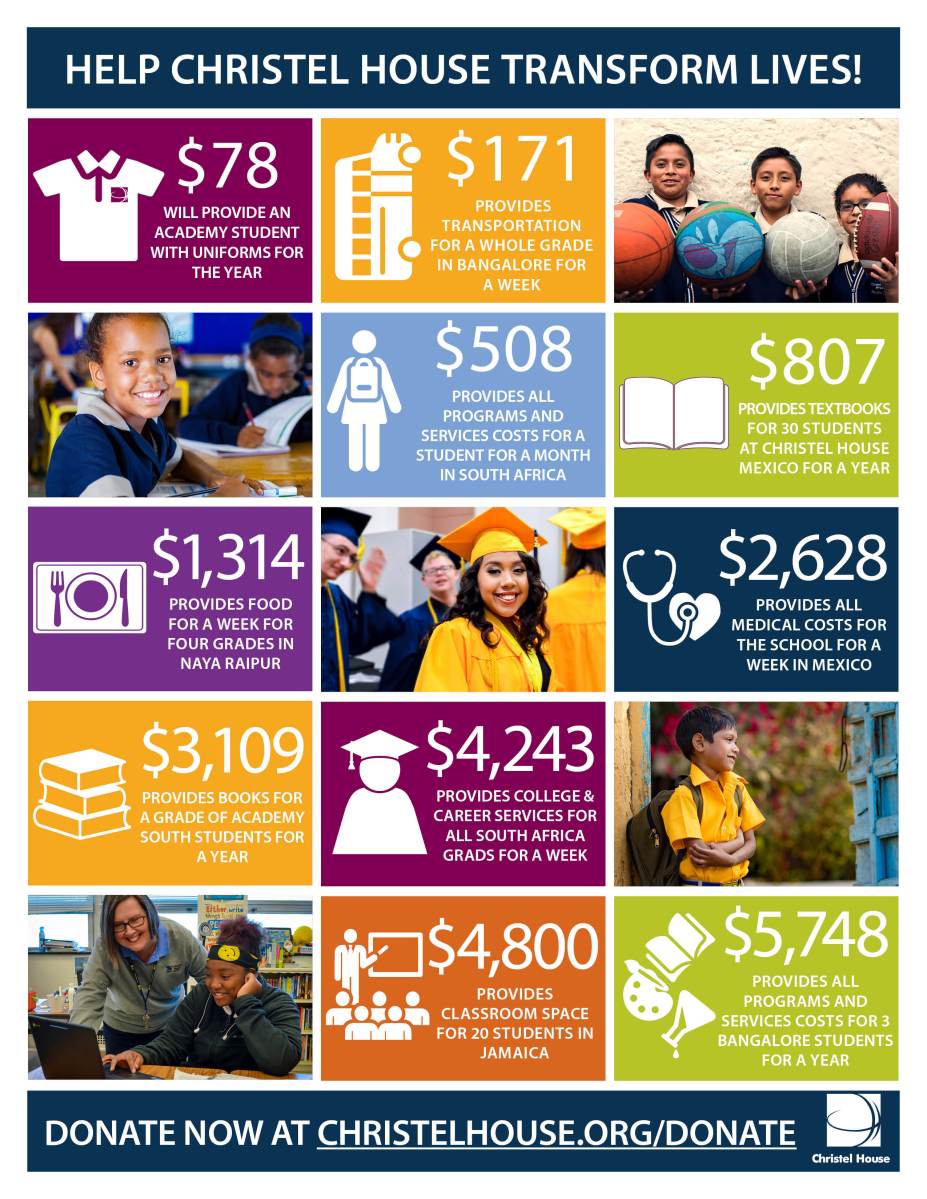 HELP CHRISTEL HOUSE TRANSFORM LIVES!

\$78
WILL PROVIDE AN ACADEMY STUDENT WITH UNIFORMS FOR THE YEAR

\$171
PROVIDES TRANSPORTATION FOR A WHOLE GRADE IN BANGALORE FOR A WEEK

\$508
PROVIDES ALL PROGRAMS AND SERVICES COSTS FOR A STUDENT FOR A MONTH IN SOUTH AFRICA

\$807
PROVIDES TEXTBOOKS FOR 30 STUDENTS AT CHRISTEL HOUSE MEXICO FOR A YEAR

\$1,314
PROVIDES FOOD FOR A WEEK FOR FOUR GRADES IN NAYA RAIPUR

\$2,628
PROVIDES ALL MEDICAL COSTS FOR THE SCHOOL FOR A WEEK IN MEXICO

\$3,109
PROVIDES BOOKS FOR A GRADE OF ACADEMY SOUTH STUDENTS FOR A YEAR

\$4,243
PROVIDES COLLEGE & CAREER SERVICES FOR ALL SOUTH AFRICA GRADS FOR A WEEK

\$4,800
PROVIDES CLASSROOM SPACE FOR 20 STUDENTS IN JAMAICA

\$5,748
PROVIDES ALL PROGRAMS AND SERVICES COSTS FOR 3 BANGALORE STUDENTS FOR A YEAR

DONATE NOW AT CHRISTELHOUSE.ORG/DONATE

Christel House